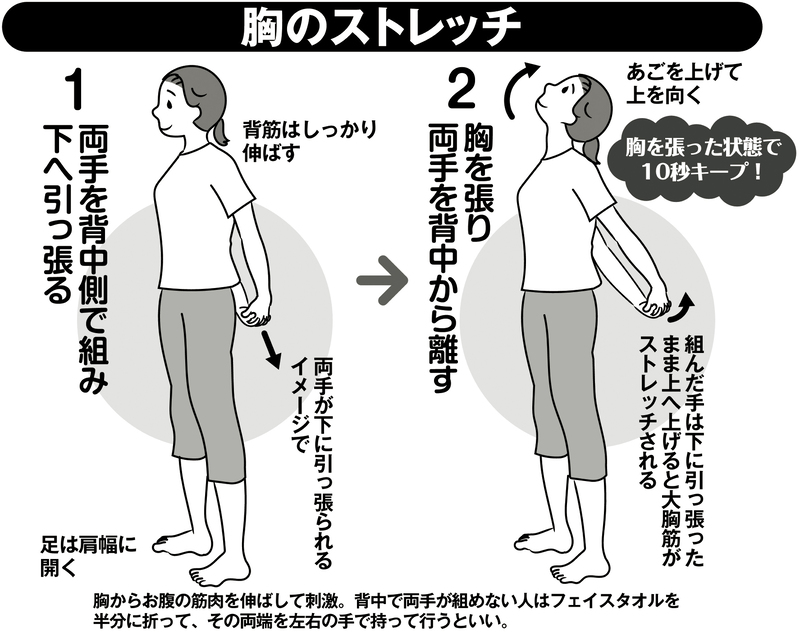 胸のストレッチ

1
両手を背中側で組み下へ引っ張る

背筋はしっかり伸ばす

両手が下に引っ張られるイメージで

足は肩幅に開く

2
胸を張り両手を背中から離す

あごを上げて上を向く

胸を張った状態で10秒キープ！

組んだ手は下に引っ張ったまま上へ上げると大胸筋がストレッチされる

胸からお腹の筋肉を伸ばして刺激。背中で両手が組めない人はフェイスタオルを半分に折って、その両端を左右の手で持って行うといい。